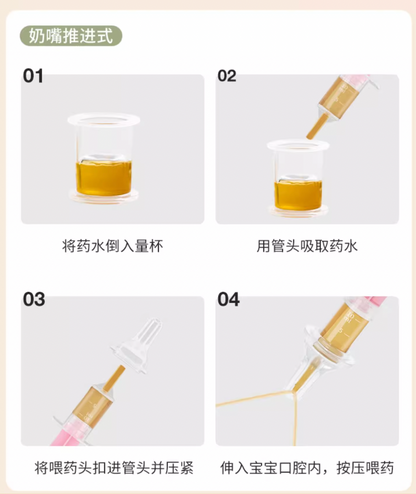 奶嘴推进式

01

将药水倒入量杯

02

用管头吸取药水

03

将喂药头扣进管头并压紧

04

伸入宝宝口腔内，按压喂药