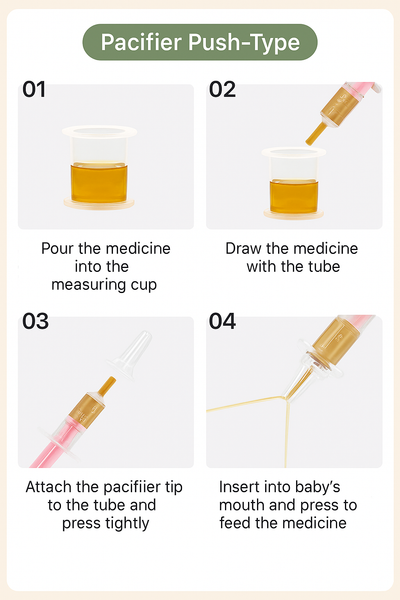 Pacifier Push-Type

01

Pour the medicine into the measuring cup

02

Draw the medicine with the tube

03

Attach the pacifiier tip to the tube and press tightly

04

Insert into baby's mouth and press to feed the medicine