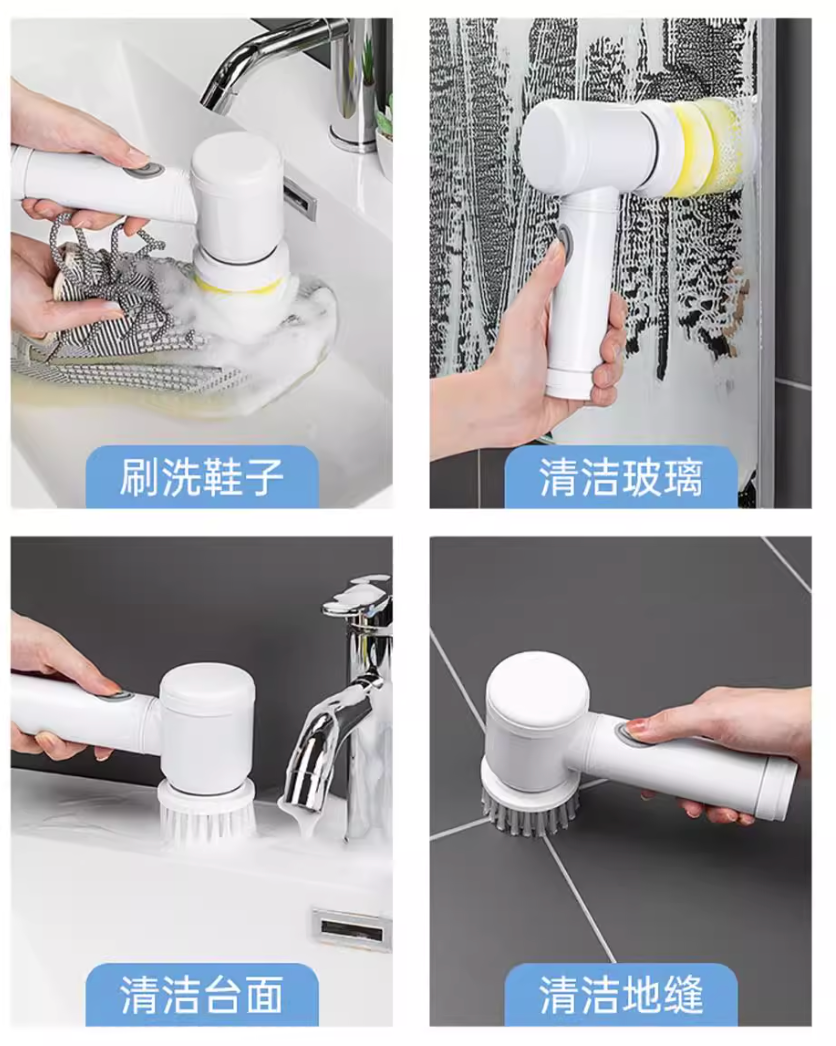 刷洗鞋子

清洁玻璃

清洁台面

清洁地缝