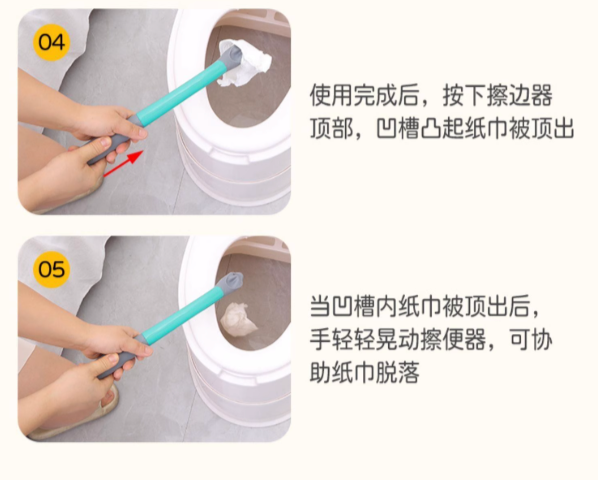 04

使用完成后，按下擦边器顶部，凹槽凸起纸巾被顶出

05

当凹槽内纸巾被顶出后，手轻轻晃动擦便器，可协助纸巾脱落