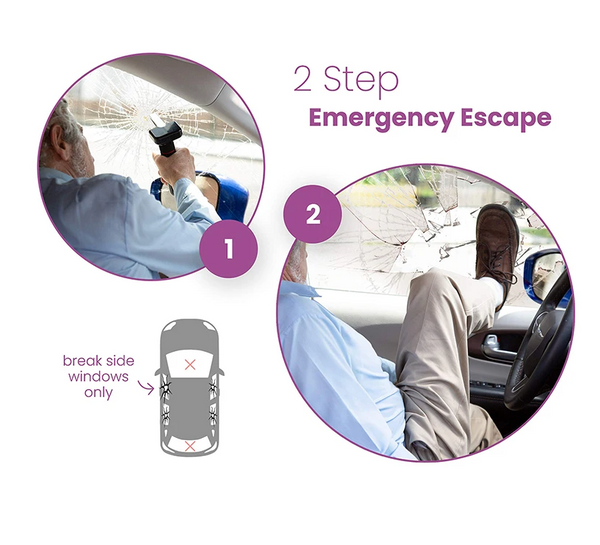 2 Step
Emergency Escape

1

2

break side windows only