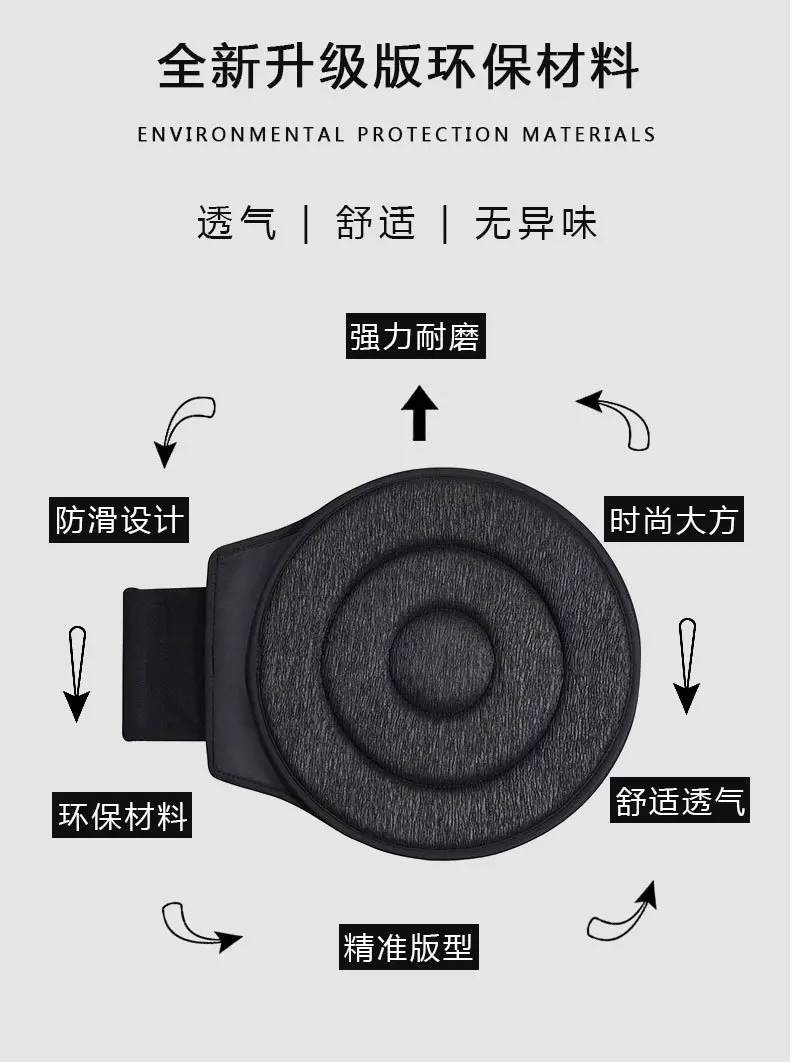 全新升级版环保材料

ENVIRONMENTAL PROTECTION MATERIALS

透气 | 舒适 | 无异味

强力耐磨

防滑设计

时尚大方

环保材料

舒适透气

精准版型