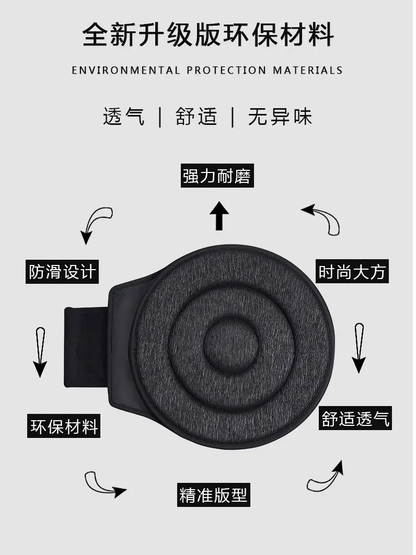 全新升级版环保材料

ENVIRONMENTAL PROTECTION MATERIALS

透气 | 舒适 | 无异味

强力耐磨

防滑设计

时尚大方

环保材料

舒适透气

精准版型