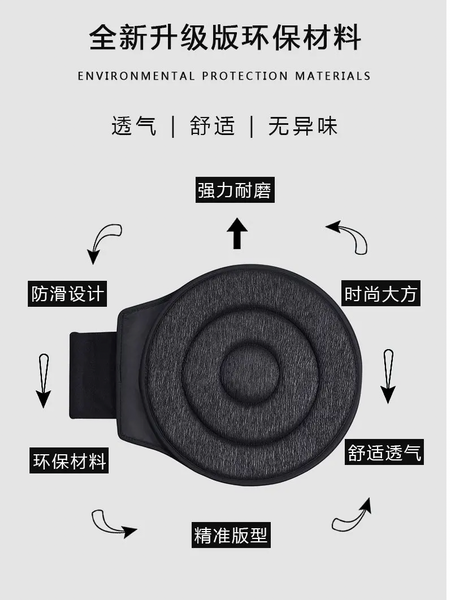 全新升级版环保材料

ENVIRONMENTAL PROTECTION MATERIALS

透气 | 舒适 | 无异味

强力耐磨

防滑设计

时尚大方

环保材料

舒适透气

精准版型