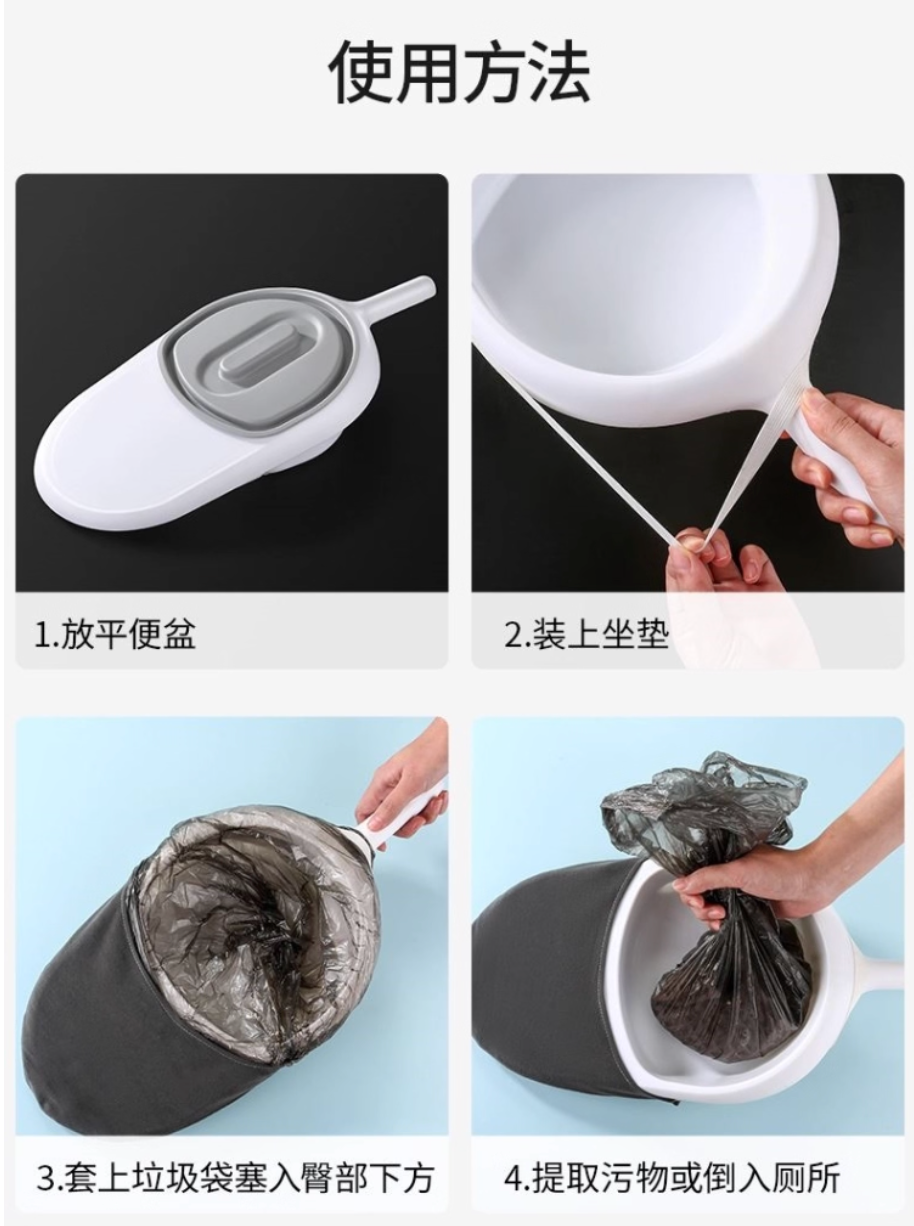 使用方法

1.放平便盆

2.装上坐垫

3.套上垃圾袋塞入臀部下方

4.提取污物或倒入厕所