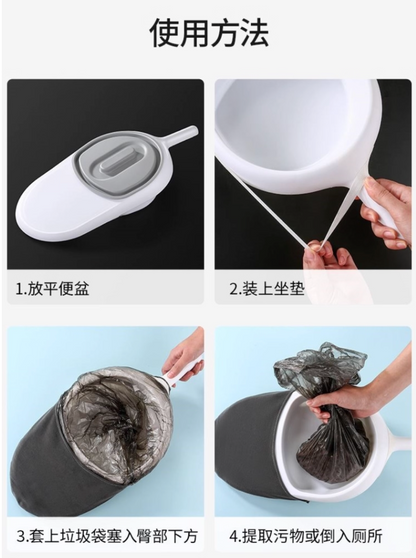 使用方法

1.放平便盆

2.装上坐垫

3.套上垃圾袋塞入臀部下方

4.提取污物或倒入厕所