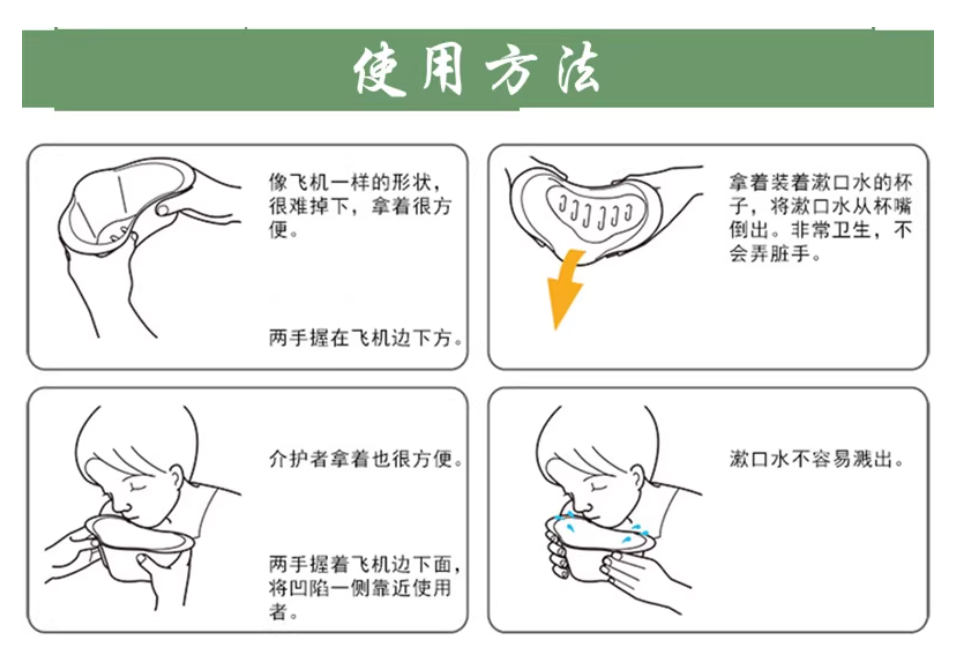 使用方法

像飞机一样的形状，很难掉下，拿着很方便。

两手握在飞机边下方。

拿着装着漱口水的杯子，将漱口水从杯嘴倒出。非常卫生，不会弄脏手。

介护者拿着也很方便。

两手握着飞机边下面，将凹陷一侧靠近使用者。

漱口水不容易溅出。