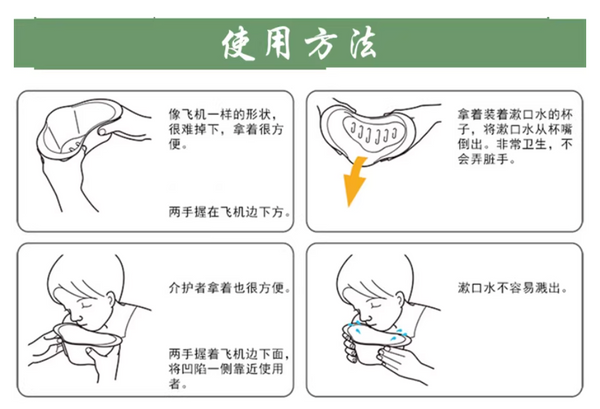 使用方法

像飞机一样的形状，很难掉下，拿着很方便。

两手握在飞机边下方。

拿着装着漱口水的杯子，将漱口水从杯嘴倒出。非常卫生，不会弄脏手。

介护者拿着也很方便。

两手握着飞机边下面，将凹陷一侧靠近使用者。

漱口水不容易溅出。