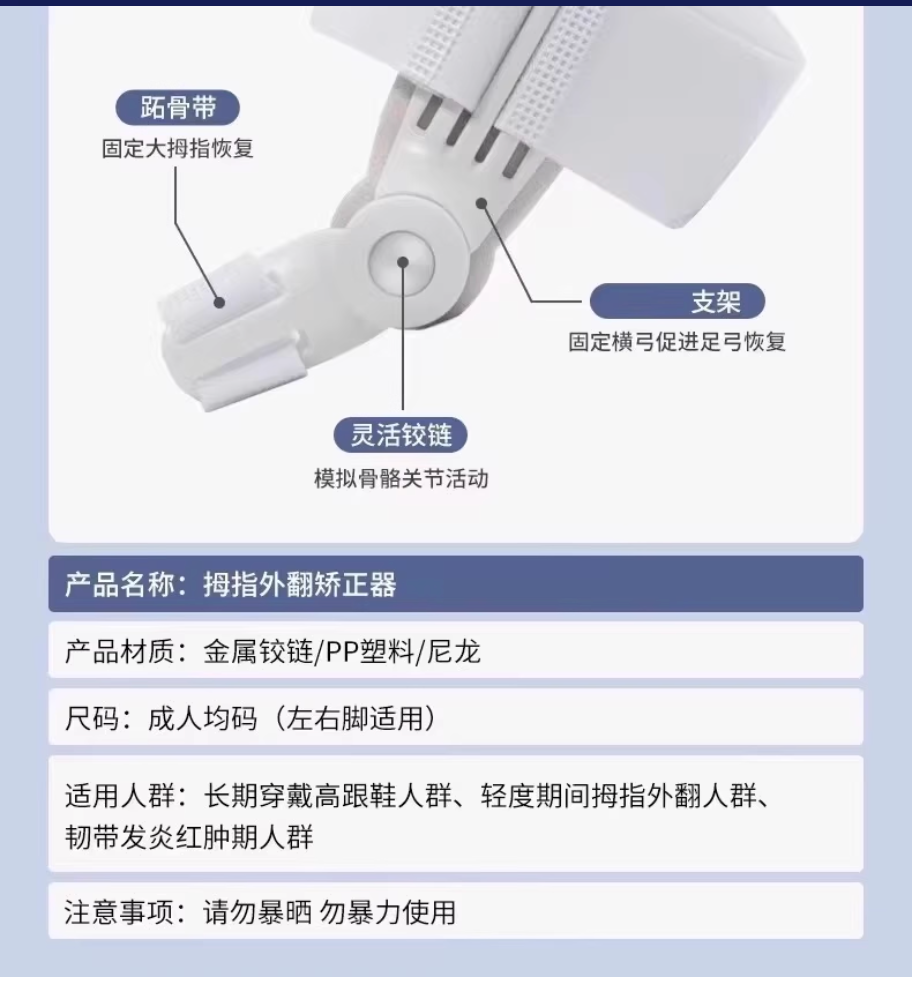 跖骨带
固定大拇指恢复

支架
固定横弓促进足弓恢复

灵活铰链
模拟骨骼关节活动

产品名称：拇指外翻矫正器

产品材质：金属铰链/PP塑料/尼龙

尺码：成人均码（左右脚适用）

适用人群：长期穿戴高跟鞋人群、轻度期间拇指外翻人群、韧带发炎红肿期人群

注意事项：请勿暴晒 勿暴力使用