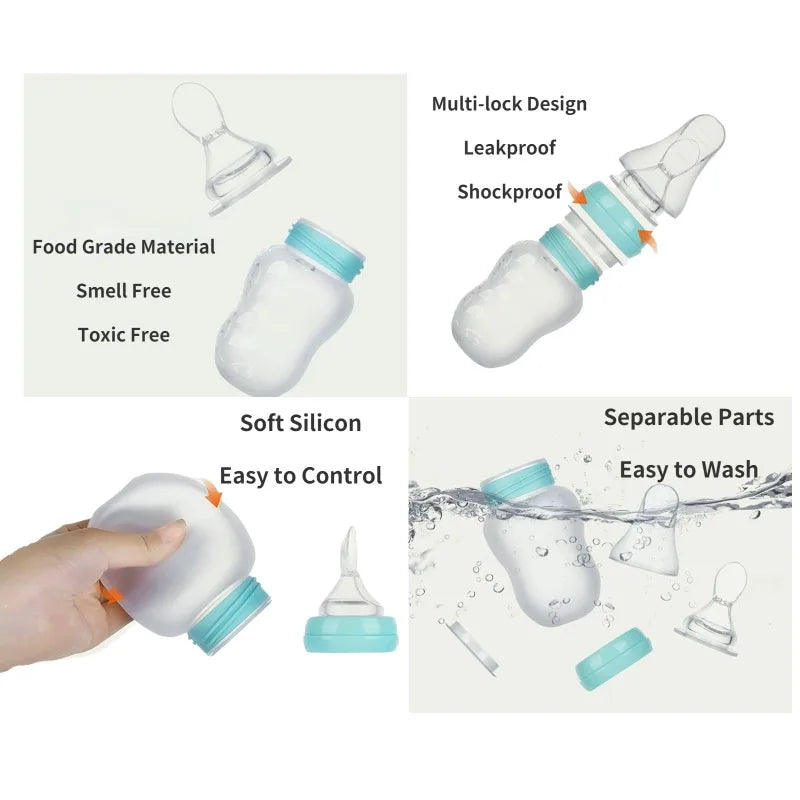 Food Grade Material

Smell Free

Toxic Free

Multi-lock Design

Leakproof

Shockproof

Soft Silicon

Easy to Control

Separable Parts

Easy to Wash