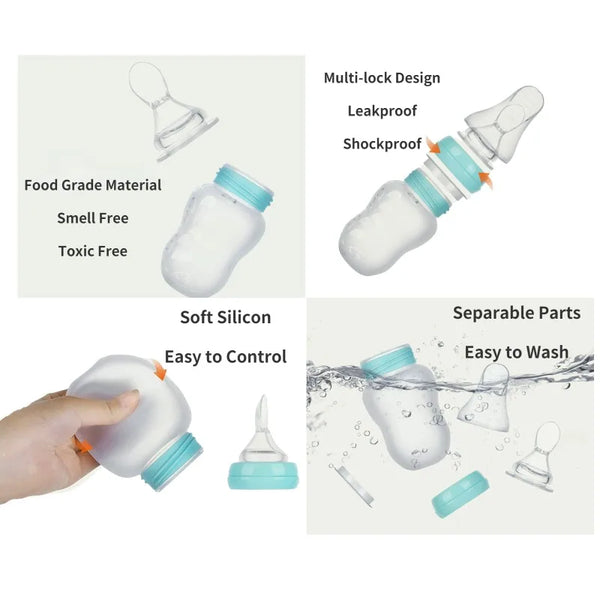 Food Grade Material

Smell Free

Toxic Free

Multi-lock Design

Leakproof

Shockproof

Soft Silicon

Easy to Control

Separable Parts

Easy to Wash