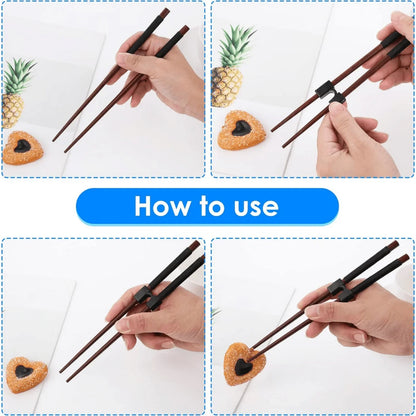 How to use