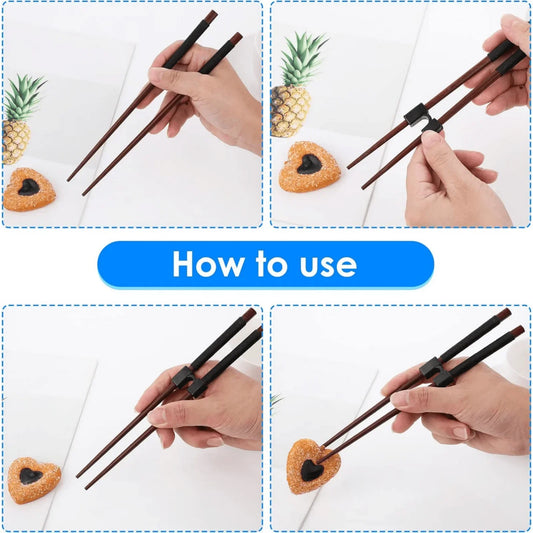 How to use