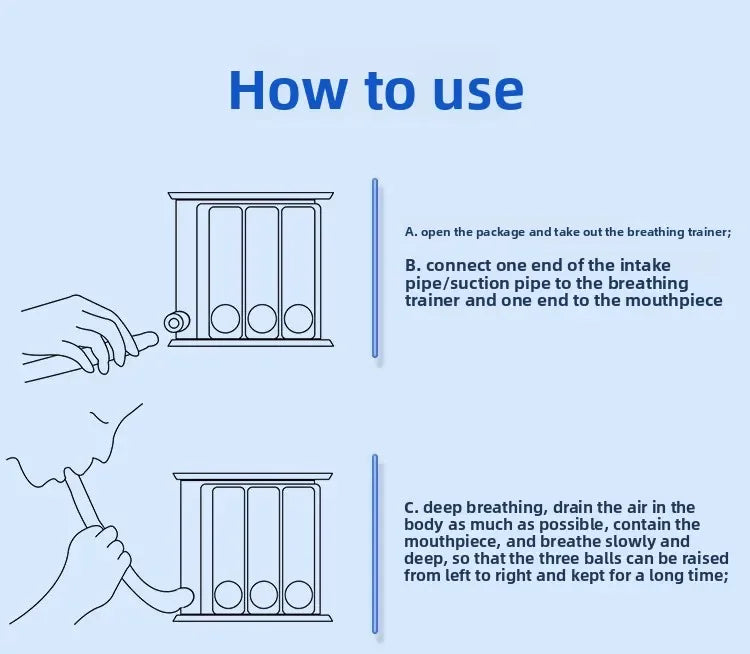 How to use

A. open the package and take out the breathing trainer;

B. connect one end of the intake pipe/suction pipe to the breathing trainer and one end to the mouthpiece

C. deep breathing, drain the air in the body as much as possible, contain the mouthpiece, and breathe slowly and deep, so that the three balls can be raised from left to right and kept for a long time;