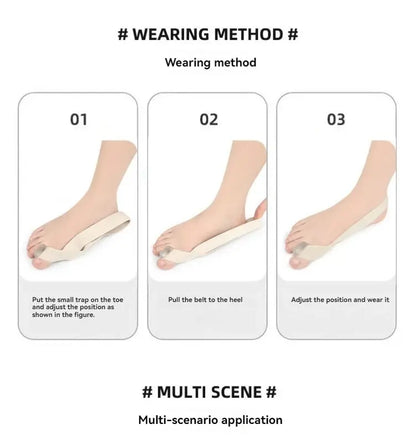 # WEARING METHOD #

Wearing method

01

Put the small trap on the toe and adjust the position as shown in the figure.

02

Pull the belt to the heel

03

Adjust the position and wear it

# MULTI SCENE #

Multi-scenario application