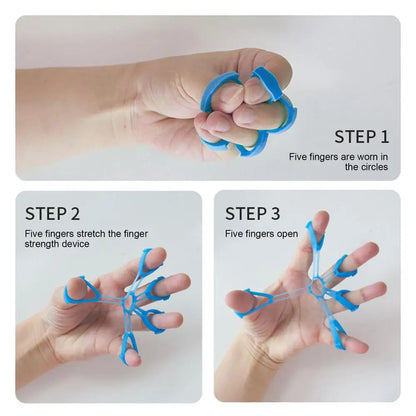 STEP 1
Five fingers are worn in the circles

STEP 2
Five fingers stretch the finger strength device

STEP 3
Five fingers open