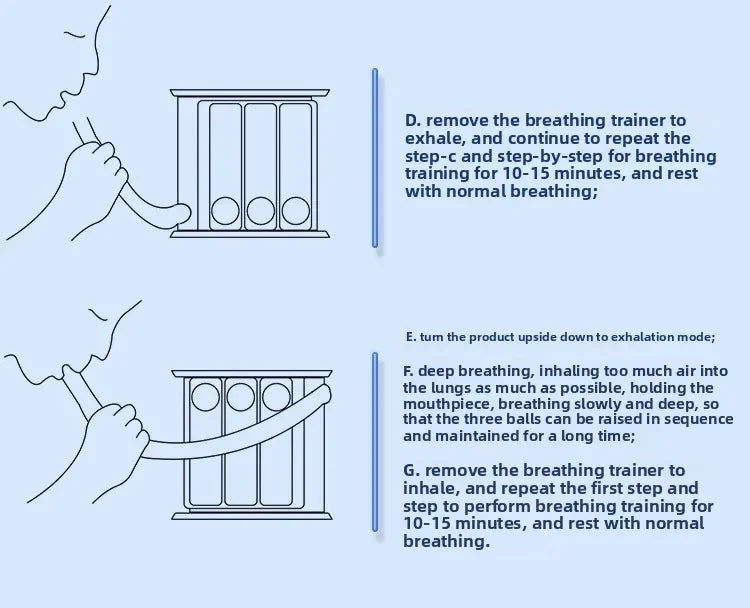 D. remove the breathing trainer to exhale, and continue to repeat the step-c and step-by-step for breathing training for 10-15 minutes, and rest with normal breathing;

E. turn the product upside down to exhalation mode;

F. deep breathing, inhaling too much air into the lungs as much as possible, holding the mouthpiece, breathing slowly and deep, so that the three balls can be raised in sequence and maintained for a long time;

G. remove the breathing trainer to inhale, and repeat the first step and step to perform breathing training for 10-15 minutes, and rest with normal breathing.