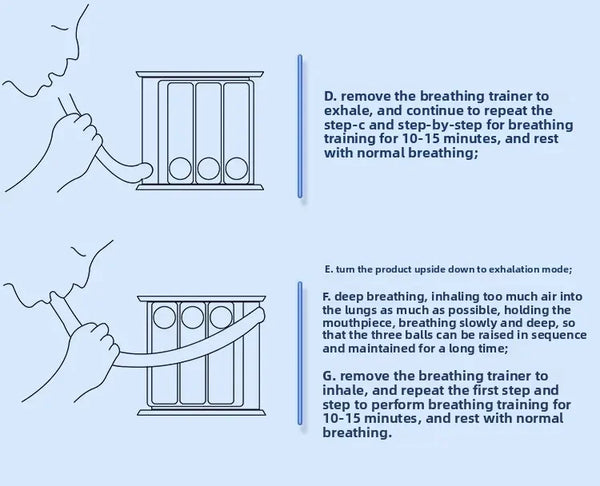 D. remove the breathing trainer to exhale, and continue to repeat the step-c and step-by-step for breathing training for 10-15 minutes, and rest with normal breathing;

E. turn the product upside down to exhalation mode;

F. deep breathing, inhaling too much air into the lungs as much as possible, holding the mouthpiece, breathing slowly and deep, so that the three balls can be raised in sequence and maintained for a long time;

G. remove the breathing trainer to inhale, and repeat the first step and step to perform breathing training for 10-15 minutes, and rest with normal breathing.