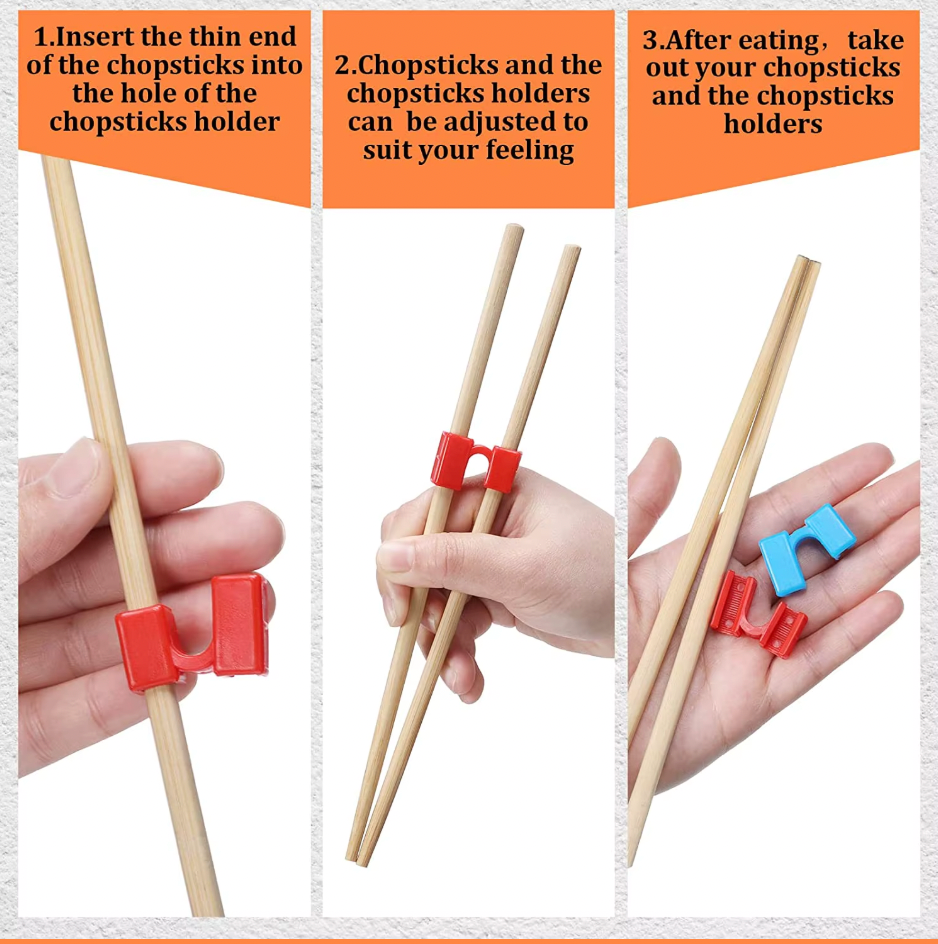 1.Insert the thin end of the chopsticks into the hole of the chopsticks holder

2.Chopsticks and the chopsticks holders can  be adjusted to suit your feeling

3.After eating，take out your chopsticks and the chopsticks holders