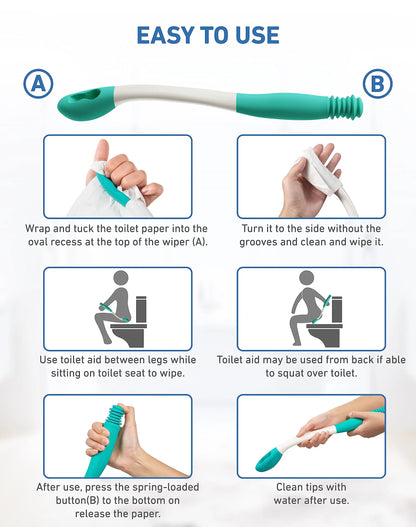 EASY TO USE

A

B

Wrap and tuck the toilet paper into the oval recess at the top of the wiper (A).

Turn it to the side without the grooves and clean and wipe it.

Use toilet aid between legs while sitting on toilet seat to wipe.

Toilet aid may be used from back if able to squat over toilet.

After use, press the spring-loaded button(B) to the bottom on release the paper.

Clean tips with water after use.