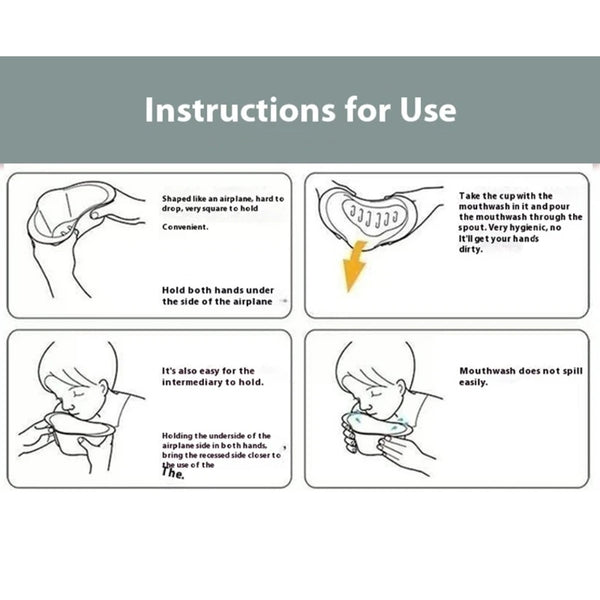 Instructions for Use

Shaped like an airplane, hard to drop, very square to hold

Convenient.

Hold both hands under the side of the airplane

Take the cup with the mouthwash in it and pour the mouthwash through the spout. Very hygienic, no It'll get your hands dirty.

It's also easy for the intermediary to hold.

Holding the underside of the airplane side in both hands, bring the recessed side closer to the use of the The.

Mouthwash does not spill easily.